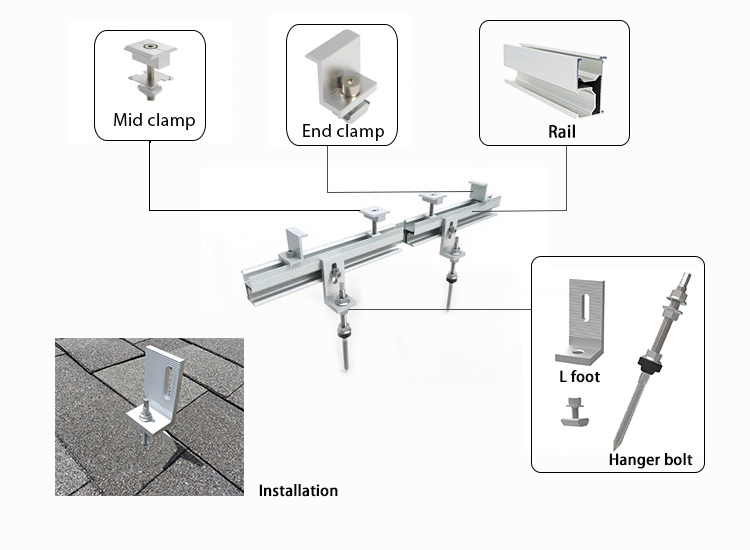 Mid clamp

End clamp

Rail

L foot

Hanger bolt

Installation