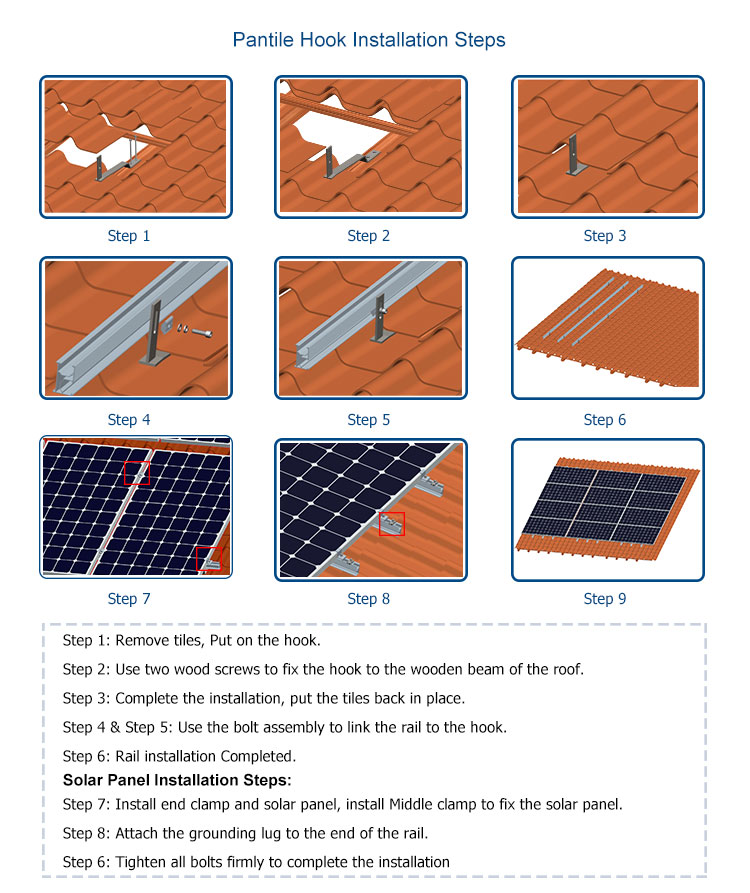 Pantile Hook Installation Steps

Step 1

Step 2

Step 3

Step 4

Step 5

Step 6

Step 7

Step 8

Step 9

Step 1: Remove tiles, Put on the hook.

Step 2: Use two wood screws to fix the hook to the wooden beam of the roof.

Step 3: Complete the installation, put the tiles back in place.

Step 4 & Step 5: Use the bolt assembly to link the rail to the hook.

Step 6: Rail installation Completed.

Solar Panel Installation Steps:

Step 7: Install end clamp and solar panel, install Middle clamp to fix the solar panel.

Step 8: Attach the grounding lug to the end of the rail.

Step 6: Tighten all bolts firmly to complete the installation